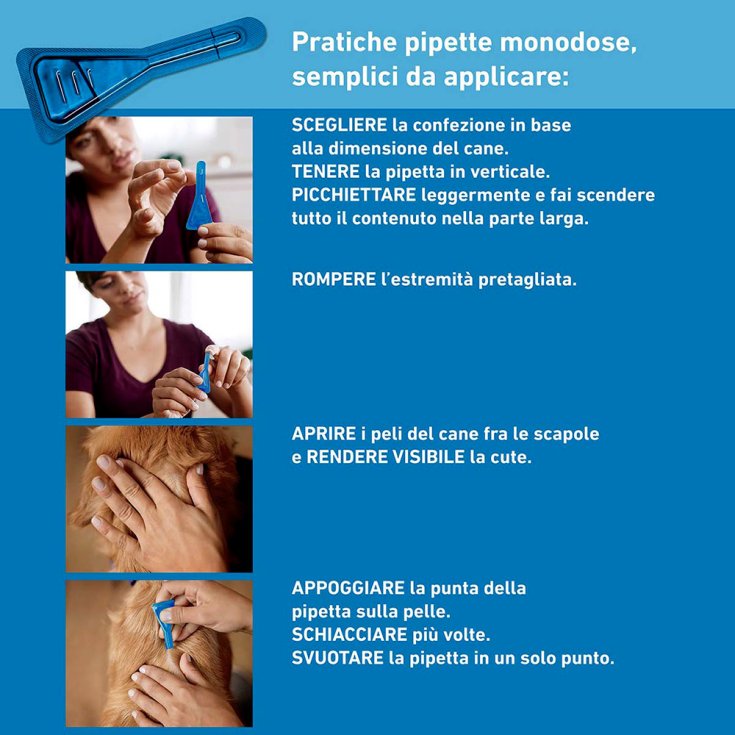 Pratiche pipette monodose, semplici da applicare:

SCEGLIERE la confezione in base alla dimensione del cane.
TENERE la pipetta in verticale.
PICCHIETTARE leggermente e fai scendere tutto il contenuto nella parte larga.

ROMPERE l'estremità pretagliata.

APRIRE i peli del cane fra le scapole e RENDERE VISIBILE la cute.

APPOGGIARE la punta della pipetta sulla pelle.
SCHIACCIARE più volte.
SVUOTARE la pipetta in un solo punto.