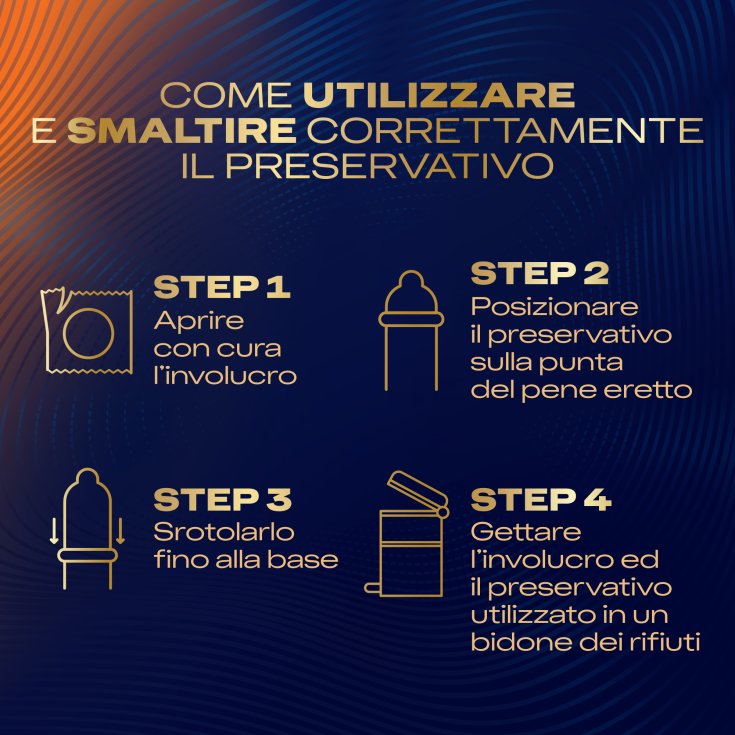 COME UTILIZZARE E SMALTIRE CORRETTAMENTE IL PRESERVATIVO

STEP 1
Aprire con cura l'involucro

STEP 2
Posizionare il preservativo sulla punta del pene eretto

STEP 3
Srotolarlo fino alla base

STEP 4
Gettare l'involucro ed il preservativo utilizzato in un bidone dei rifiuti