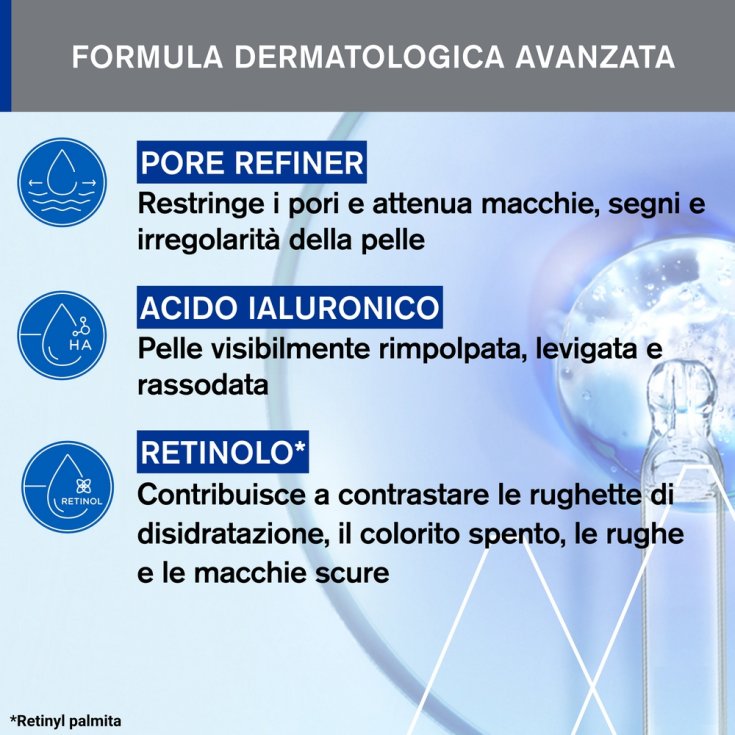 FORMULA DERMATOLOGICA AVANZATA

PORE REFINER
Restringe i pori e attenua macchie, segni e irregolarità della pelle

HA
ACIDO IALURONICO
Pelle visibilmente rimpolpata, levigata e rassodata

RETINOL
RETINOLO*
Contribuisce a contrastare le rughette di disidratazione, il colorito spento, le rughe e le macchie scure

*Retinyl palmita